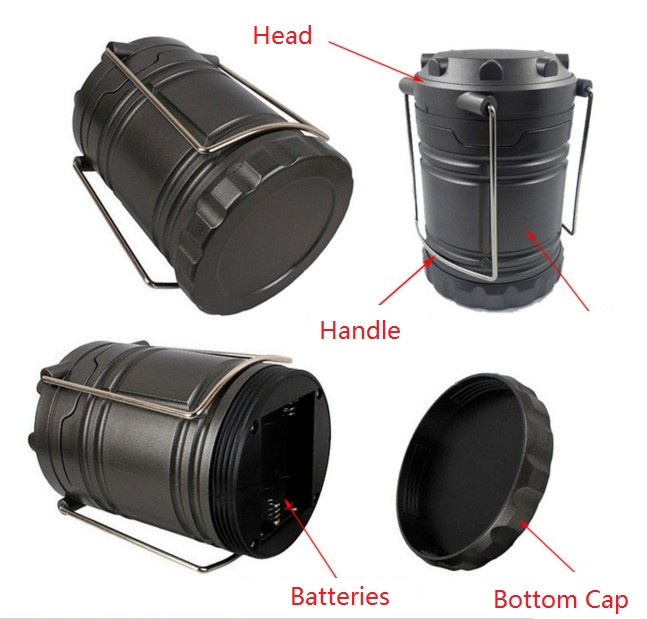 Head

Handle

Batteries

Bottom Cap